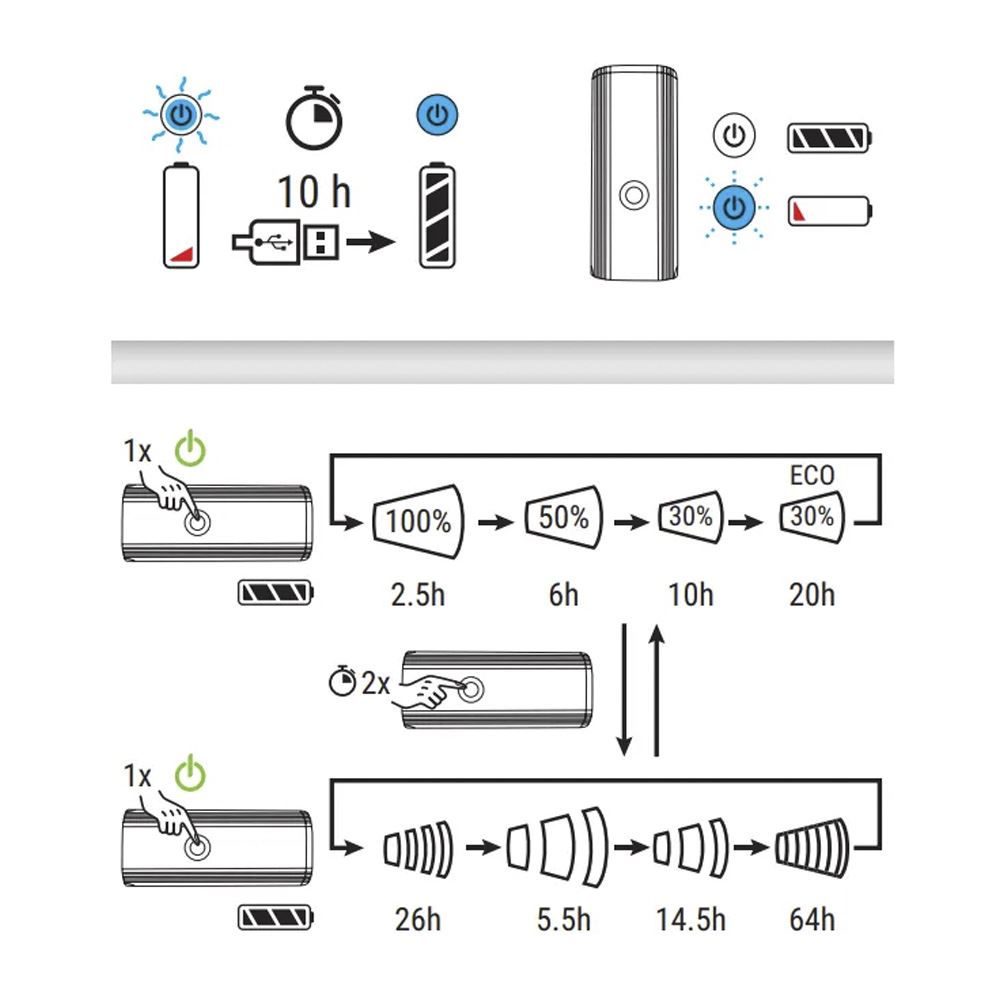 10 h

1x

ECO

100%

50%

30%

30%

2.5h

6h

10h

20h

2x

1x

26h

5.5h

14.5h

64h